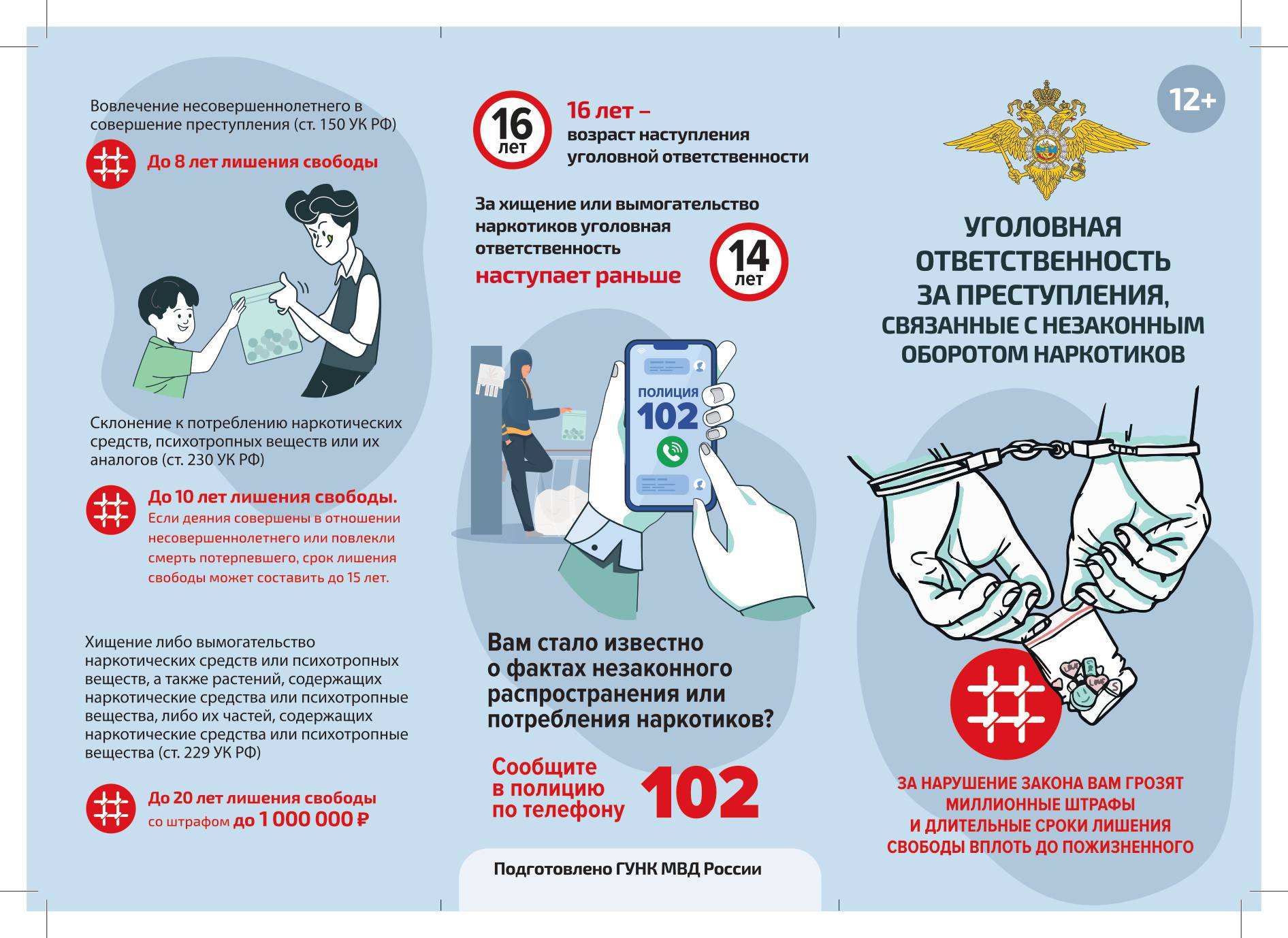 Вовлечение несовершеннолетнего в совершение преступления (ст. 150 УК РФ)

До 8 лет лишения свободы

Склонение к потреблению наркотических средств, психотропных веществ или их аналогов (ст. 230 УК РФ)

До 10 лет лишения свободы.
Если деяния совершены в отношении несовершеннолетнего или повлекли смерть потерпевшего, срок лишения свободы может составить до 15 лет.

Хищение либо вымогательство наркотических средств или психотропных веществ, а также растений, содержащих наркотические средства или психотропные вещества, либо их частей, содержащих наркотические средства или психотропные вещества (ст. 229 УК РФ)

До 20 лет лишения свободы со штрафом до 1 000 000 ₽

16 лет

16 лет – возраст наступления уголовной ответственности

За хищение или вымогательство наркотиков уголовная ответственность наступает раньше

14 лет

ПОЛИЦИЯ 102

Вам стало известно о фактах незаконного распространения или потребления наркотиков?

Сообщите в полицию по телефону 102

Подготовлено ГУНК МВД России

12+

УГОЛОВНАЯ ОТВЕТСТВЕННОСТЬ ЗА ПРЕСТУПЛЕНИЯ, СВЯЗАННЫЕ С НЕЗАКОННЫМ ОБОРОТОМ НАРКОТИКОВ

ЗА НАРУШЕНИЕ ЗАКОНА ВАМ ГРОЗЯТ МИЛЛИОННЫЕ ШТРАФЫ И ДЛИТЕЛЬНЫЕ СРОКИ ЛИШЕНИЯ СВОБОДЫ ВПЛОТЬ ДО ПОЖИЗНЕННОГО