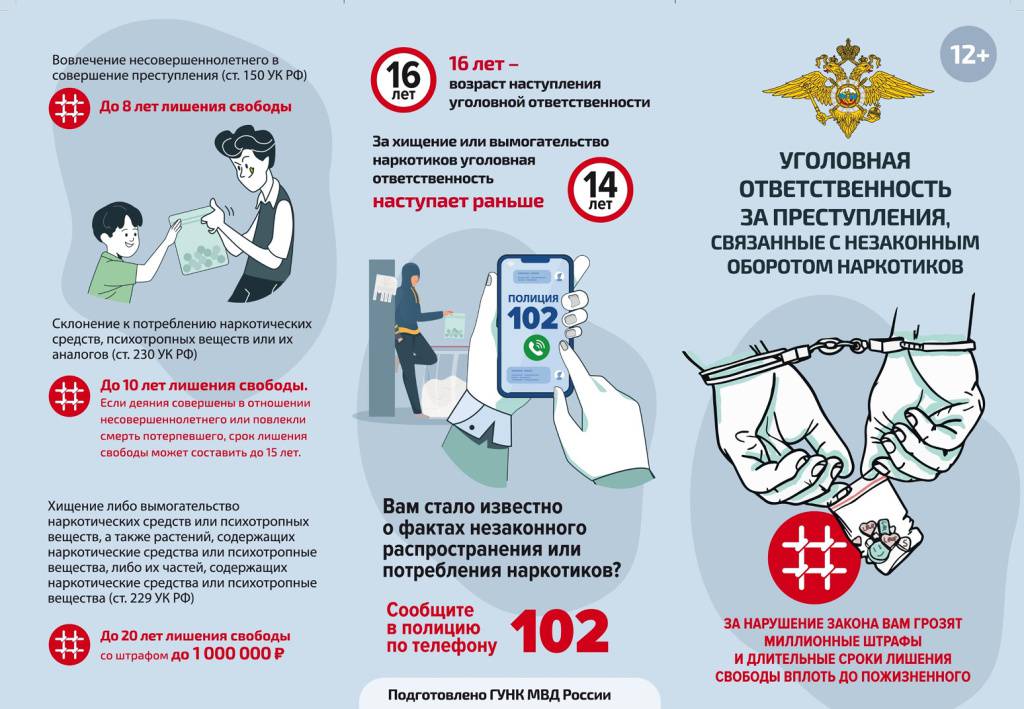 Вовлечение несовершеннолетнего в совершение преступления (ст. 150 УК РФ)

До 8 лет лишения свободы

Склонение к потреблению наркотических средств, психотропных веществ или их аналогов (ст. 230 УК РФ)

До 10 лет лишения свободы. Если деяния совершены в отношении несовершеннолетнего или повлекли смерть потерпевшего, срок лишения свободы может составить до 15 лет.

Хищение либо вымогательство наркотических средств или психотропных веществ, а также растений, содержащих наркотические средства или психотропные вещества, либо их частей, содержащих наркотические средства или психотропные вещества (ст. 229 УК РФ)

До 20 лет лишения свободы со штрафом до 1 000 000 ₽

16 лет

16 лет – возраст наступления уголовной ответственности

За хищение или вымогательство наркотиков уголовная ответственность наступает раньше

14 лет

ПОЛИЦИЯ 102

Вам стало известно о фактах незаконного распространения или потребления наркотиков?

Сообщите в полицию по телефону 102

Подготовлено ГУНК МВД России

12+

УГОЛОВНАЯ ОТВЕТСТВЕННОСТЬ ЗА ПРЕСТУПЛЕНИЯ, СВЯЗАННЫЕ С НЕЗАКОННЫМ ОБОРОТОМ НАРКОТИКОВ

ЗА НАРУШЕНИЕ ЗАКОНА ВАМ ГРОЗЯТ МИЛЛИОННЫЕ ШТРАФЫ И ДЛИТЕЛЬНЫЕ СРОКИ ЛИШЕНИЯ СВОБОДЫ ВПЛОТЬ ДО ПОЖИЗНЕННОГО